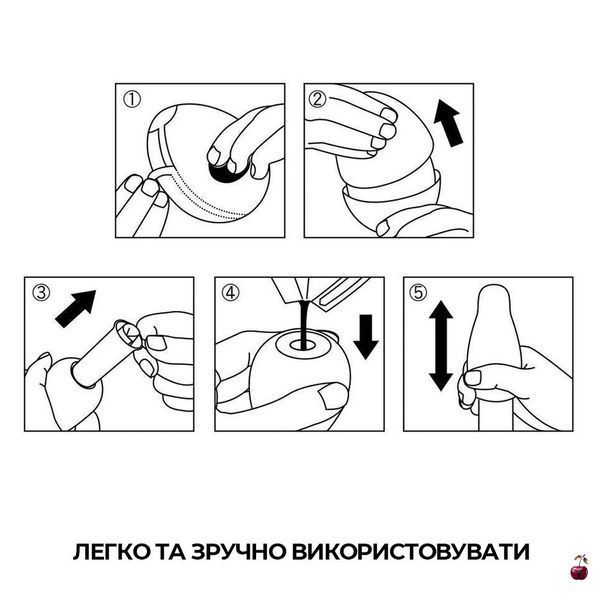 ①

②

③

④

⑤

ЛЕГКО ТА ЗРУЧНО ВИКОРИСТОВУВАТИ